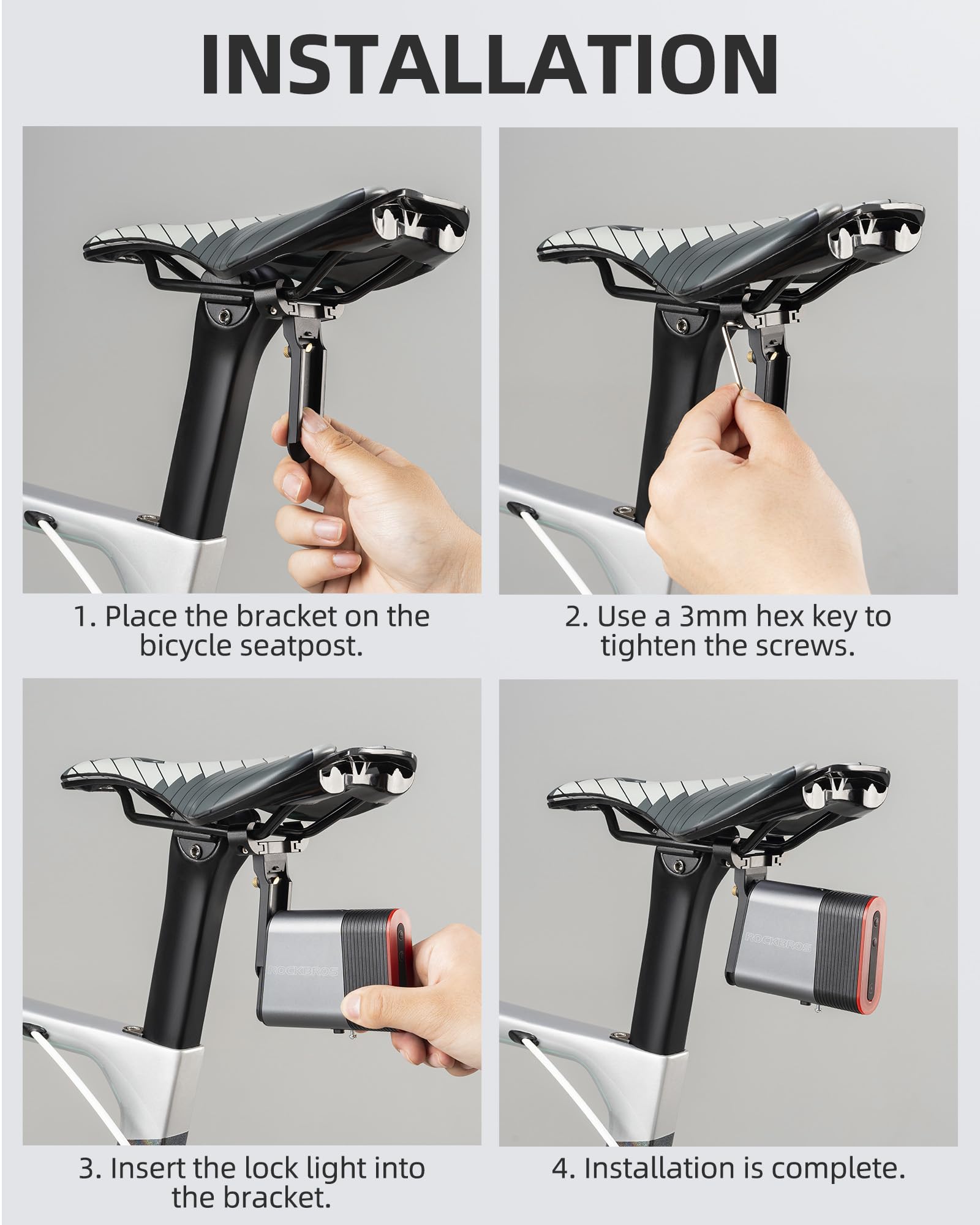 INSTALLATION

1. Place the bracket on the bicycle seatpost.

2. Use a 3mm hex key to tighten the screws.

ROCKBROS

3. Insert the lock light into the bracket.

ROCKBROS

4. Installation is complete.