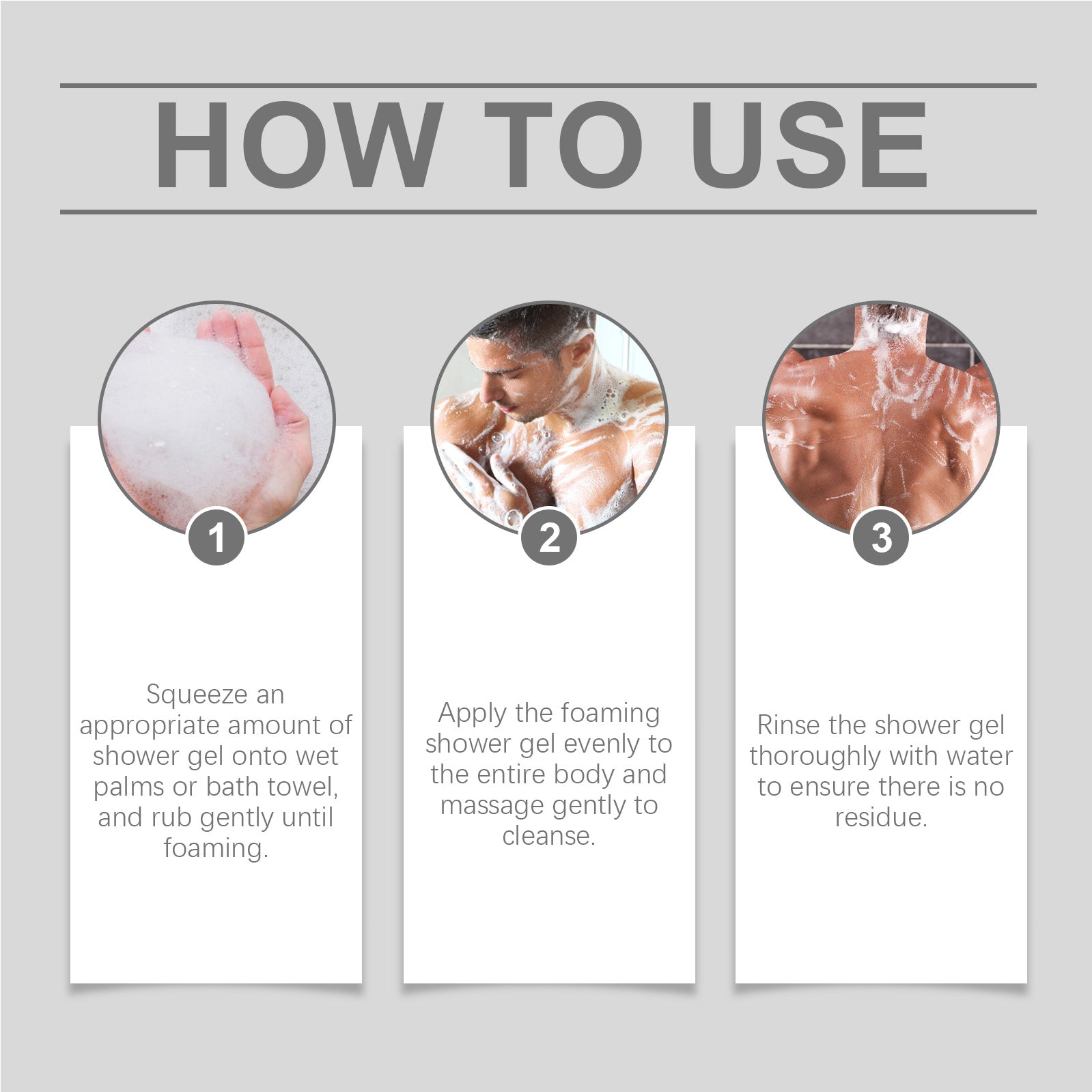 HOW TO USE

1

Squeeze an appropriate amount of shower gel onto wet palms or bath towel, and rub gently until foaming.

2

Apply the foaming shower gel evenly to the entire body and massage gently to cleanse.

3

Rinse the shower gel thoroughly with water to ensure there is no residue.