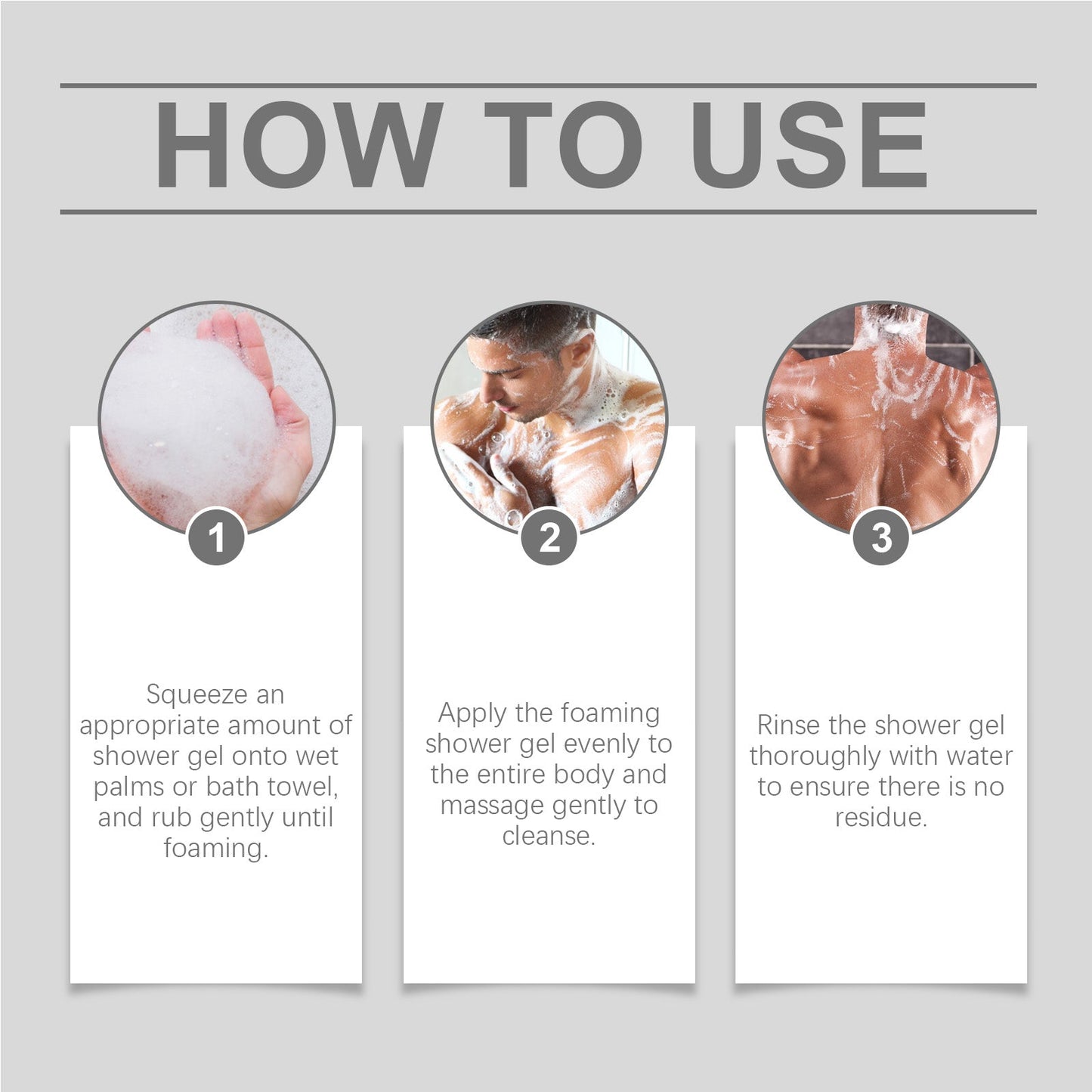 HOW TO USE

1

Squeeze an appropriate amount of shower gel onto wet palms or bath towel, and rub gently until foaming.

2

Apply the foaming shower gel evenly to the entire body and massage gently to cleanse.

3

Rinse the shower gel thoroughly with water to ensure there is no residue.