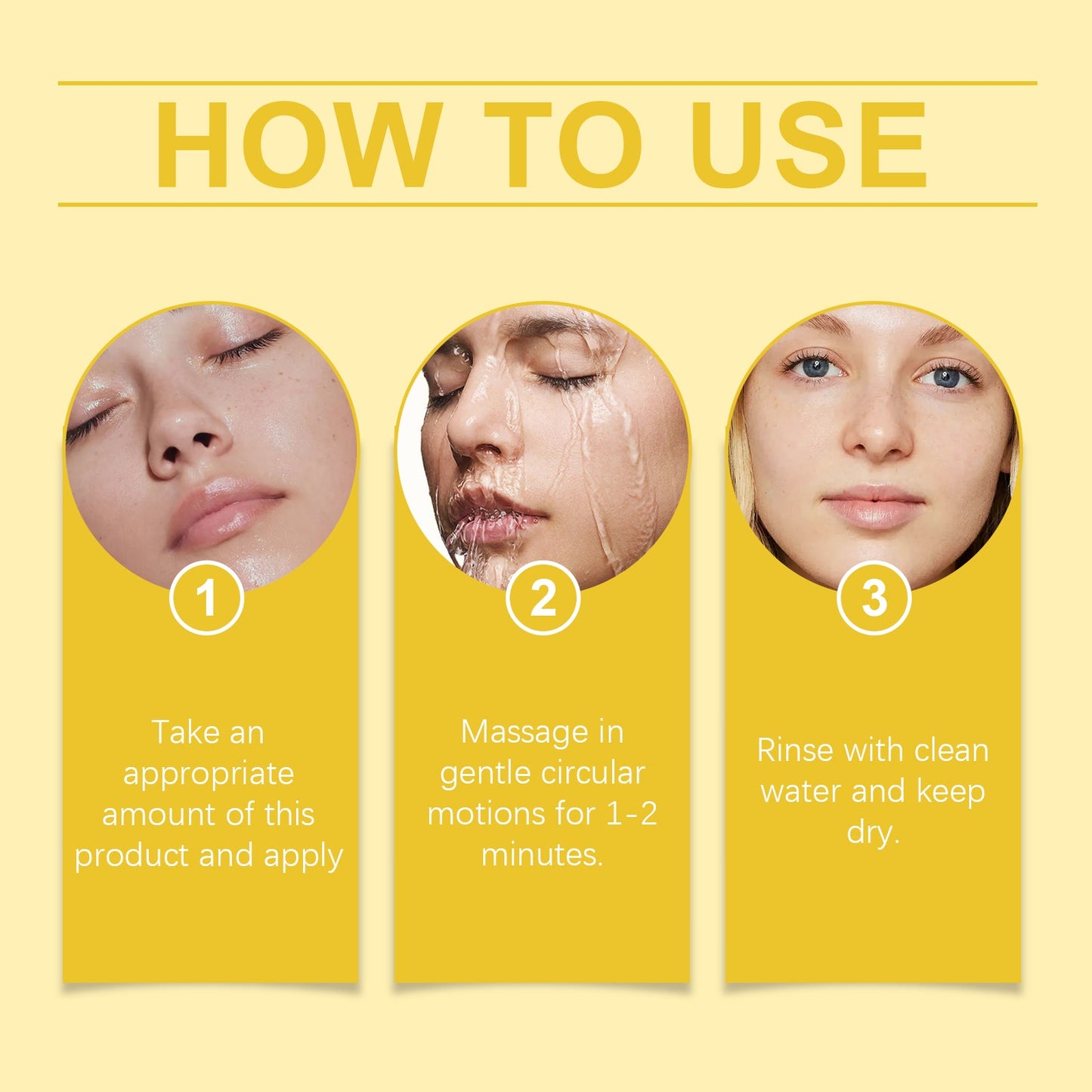 HOW TO USE

1

Take an appropriate amount of this product and apply

2

Massage in gentle circular motions for 1-2 minutes.

3

Rinse with clean water and keep dry.