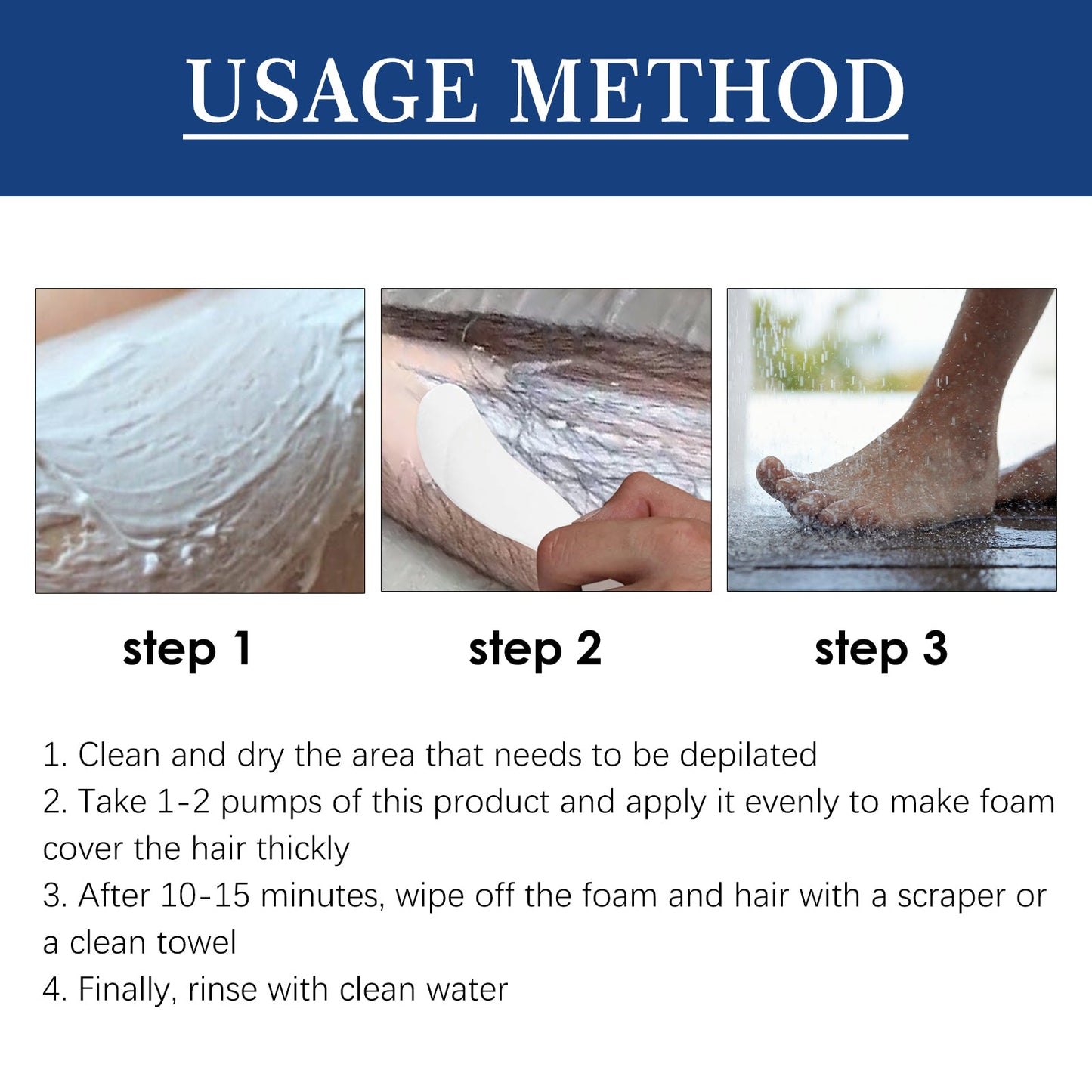 USAGE METHOD

step 1

step 2

step 3

1. Clean and dry the area that needs to be depilated
2. Take 1-2 pumps of this product and apply it evenly to make foam cover the hair thickly
3. After 10-15 minutes, wipe off the foam and hair with a scraper or a clean towel
4. Finally, rinse with clean water