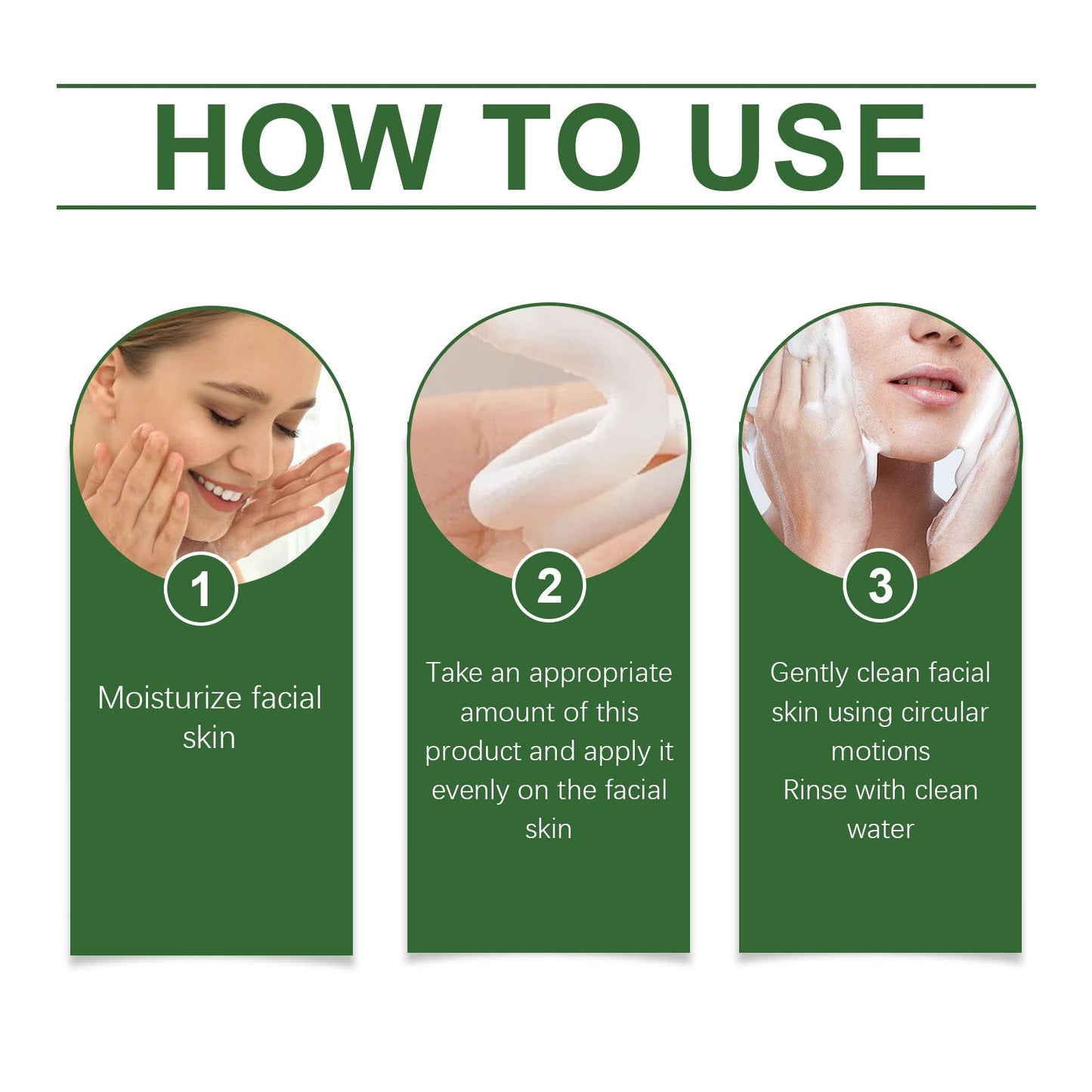 HOW TO USE

1

Moisturize facial skin

2

Take an appropriate amount of this product and apply it evenly on the facial skin

3

Gently clean facial skin using circular motions
Rinse with clean water