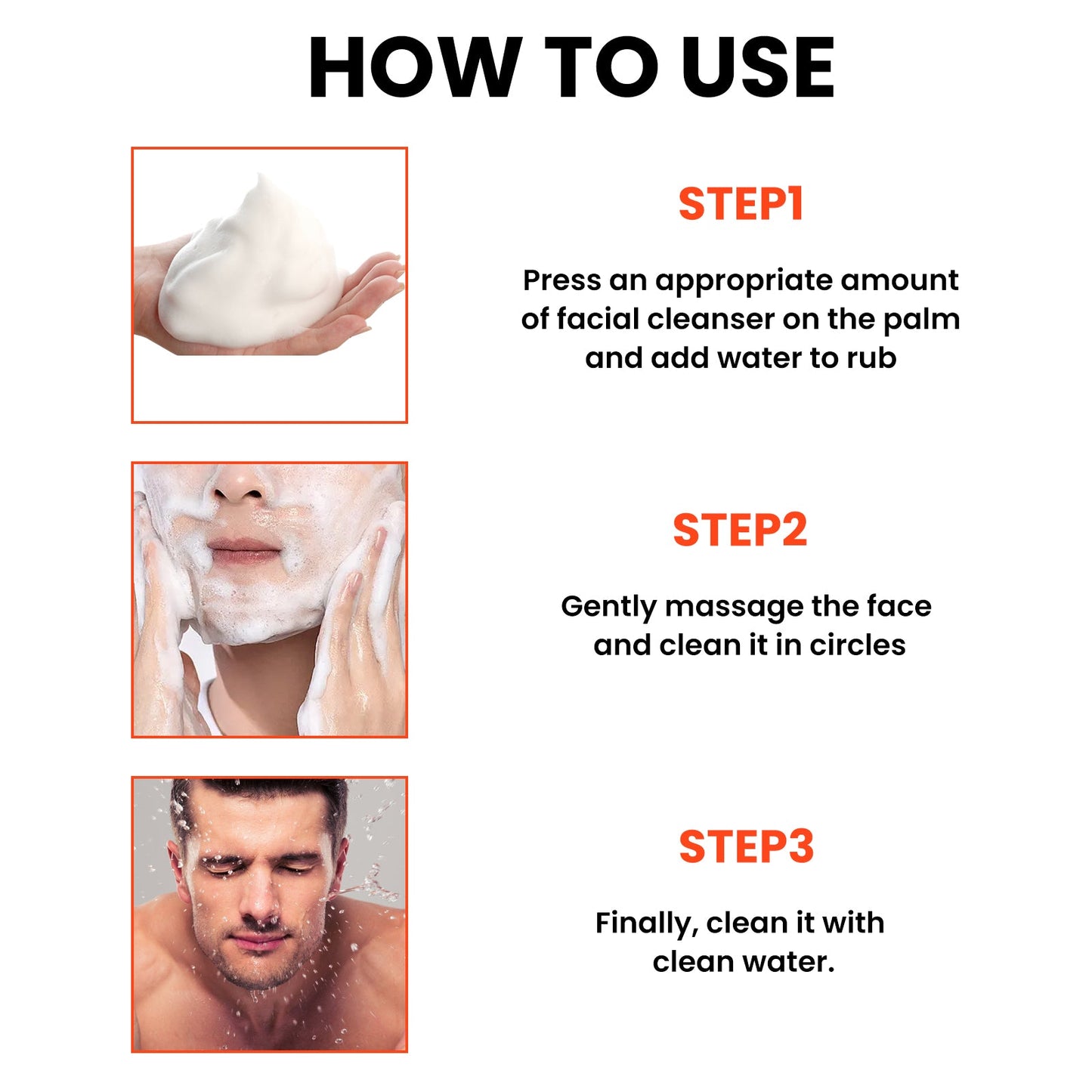 HOW TO USE

STEP1

Press an appropriate amount of facial cleanser on the palm and add water to rub

STEP2

Gently massage the face and clean it in circles

STEP3

Finally, clean it with clean water.