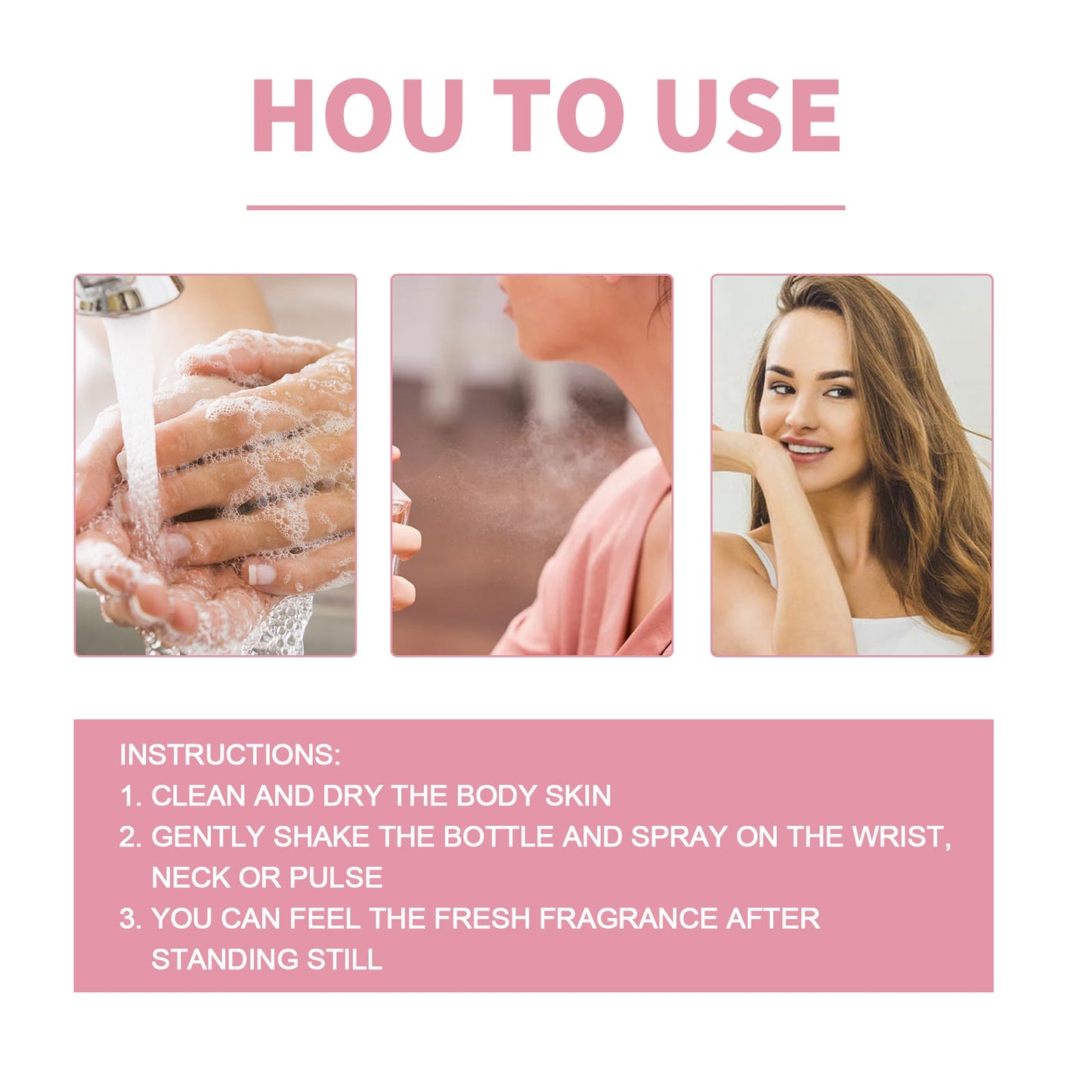 HOU TO USE

INSTRUCTIONS:
1. CLEAN AND DRY THE BODY SKIN
2. GENTLY SHAKE THE BOTTLE AND SPRAY ON THE WRIST, NECK OR PULSE
3. YOU CAN FEEL THE FRESH FRAGRANCE AFTER STANDING STILL