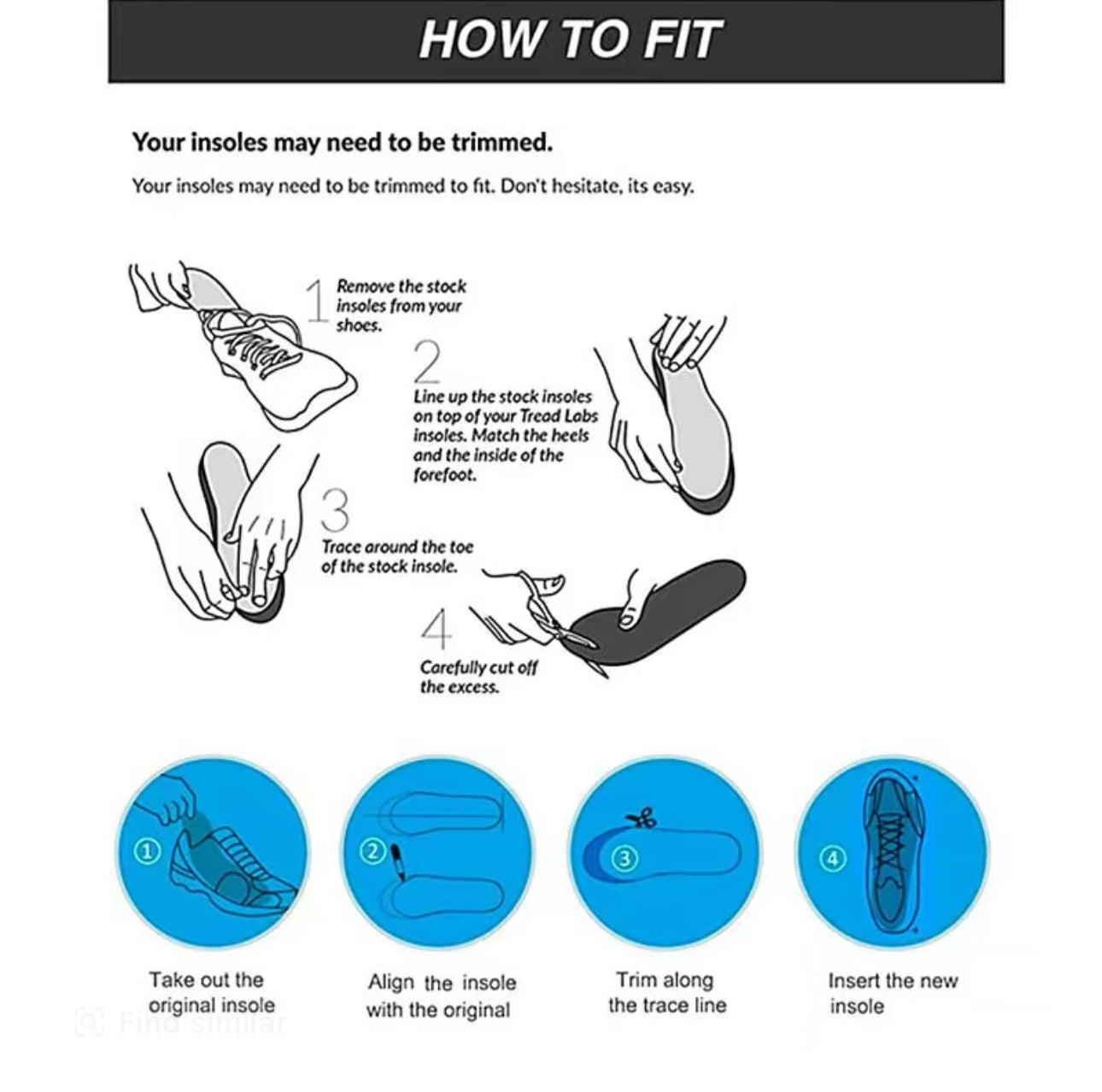 HOW TO FIT

Your insoles may need to be trimmed.

Your insoles may need to be trimmed to fit. Don't hesitate, its easy.

1 Remove the stock insoles from your shoes.

2 Line up the stock insoles on top of your Tread Labs insoles. Match the heels and the inside of the forefoot.

3 Trace around the toe of the stock insole.

4 Carefully cut off the excess.

①

Take out the original insole

②

Align the insole with the original

③

Trim along the trace line

④

Insert the new insole

Find similar