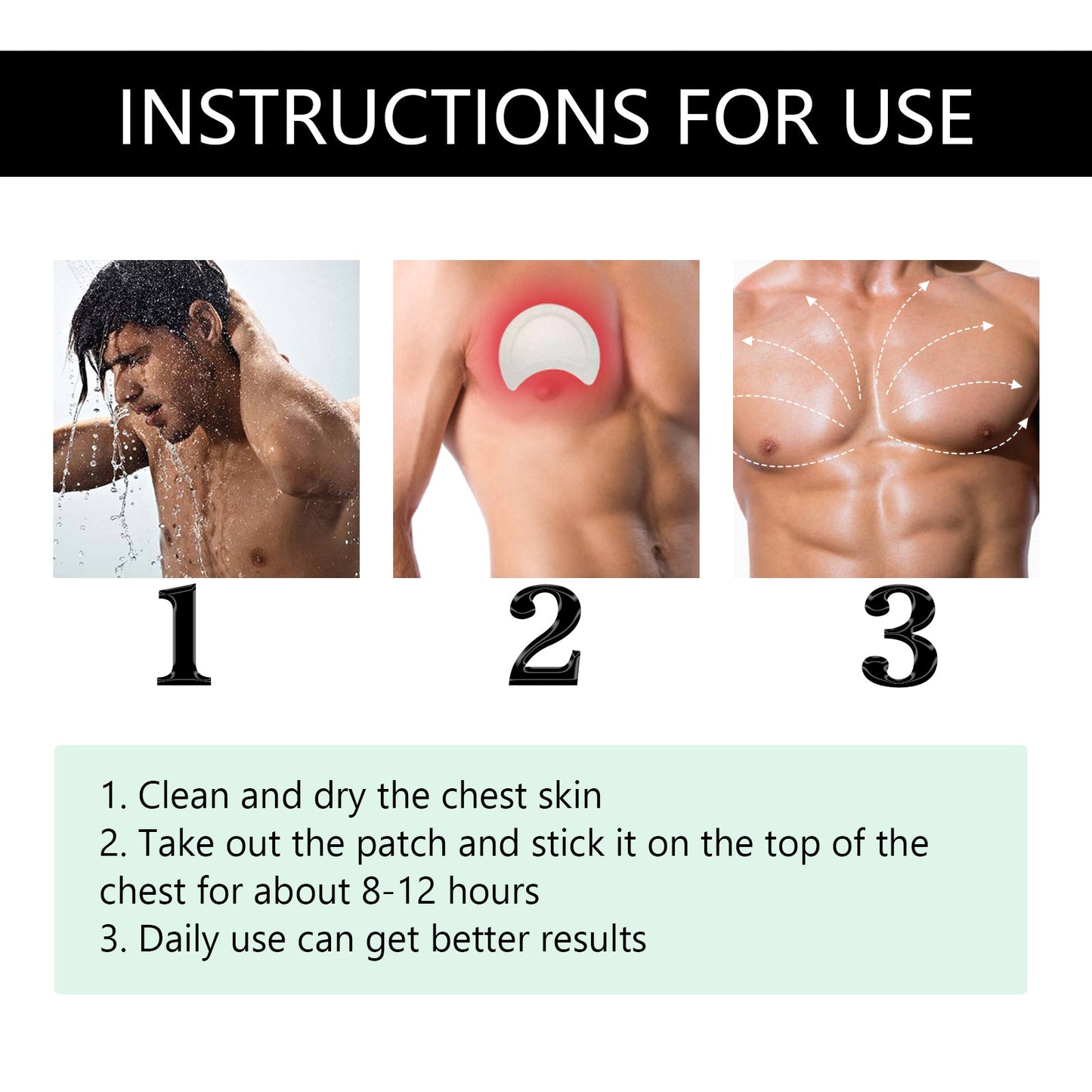 INSTRUCTIONS FOR USE

1

2

3

1. Clean and dry the chest skin
2. Take out the patch and stick it on the top of the chest for about 8-12 hours
3. Daily use can get better results