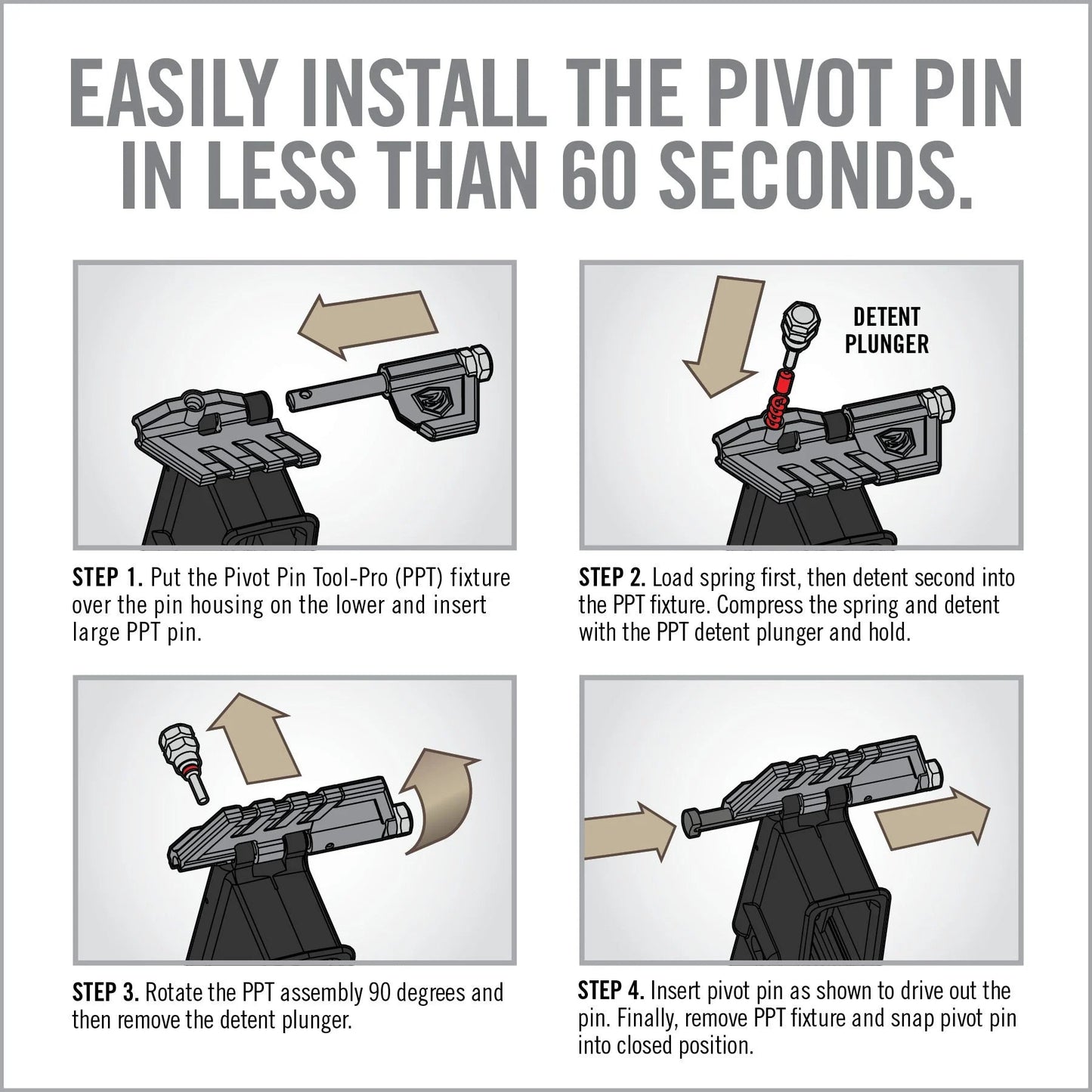 EASILY INSTALL THE PIVOT PIN IN LESS THAN 60 SECONDS.

STEP 1. Put the Pivot Pin Tool-Pro (PPT) fixture over the pin housing on the lower and insert large PPT pin.

DETENT PLUNGER

STEP 2. Load spring first, then detent second into the PPT fixture. Compress the spring and detent with the PPT detent plunger and hold.

STEP 3. Rotate the PPT assembly 90 degrees and then remove the detent plunger.

STEP 4. Insert pivot pin as shown to drive out the pin. Finally, remove PPT fixture and snap pivot pin into closed position.