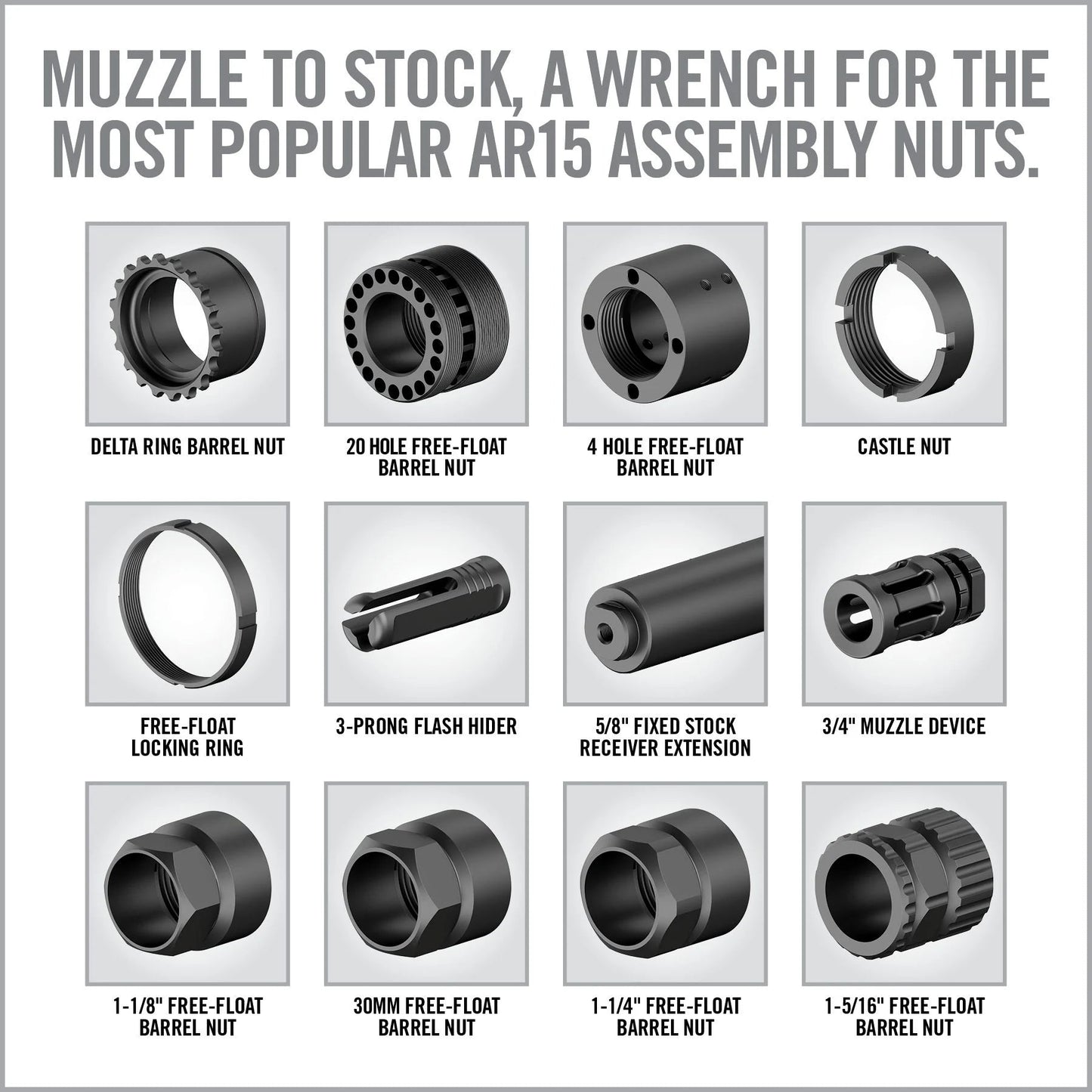 MUZZLE TO STOCK, A WRENCH FOR THE MOST POPULAR AR15 ASSEMBLY NUTS.

DELTA RING BARREL NUT

20 HOLE FREE-FLOAT BARREL NUT

4 HOLE FREE-FLOAT BARREL NUT

CASTLE NUT

FREE-FLOAT LOCKING RING

3-PRONG FLASH HIDER

5/8" FIXED STOCK RECEIVER EXTENSION

3/4" MUZZLE DEVICE

1-1/8" FREE-FLOAT BARREL NUT

30MM FREE-FLOAT BARREL NUT

1-1/4" FREE-FLOAT BARREL NUT

1-5/16" FREE-FLOAT BARREL NUT