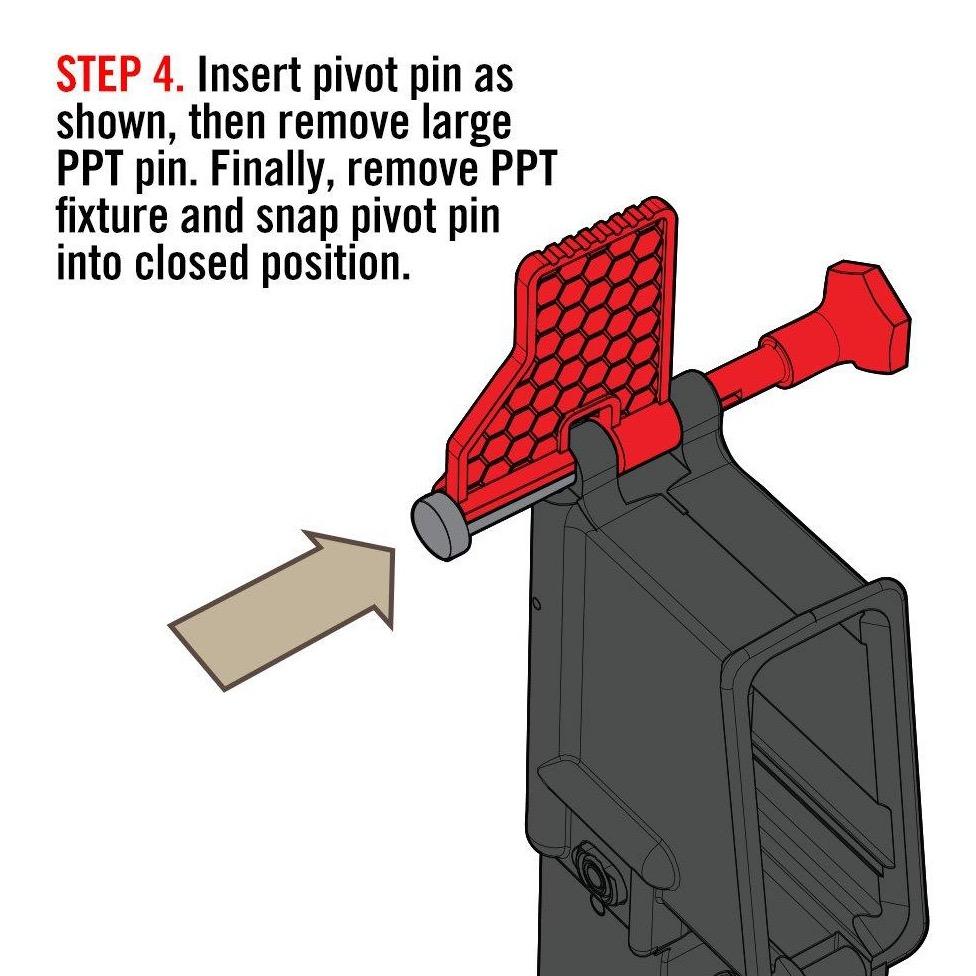 STEP 4. Insert pivot pin as shown, then remove large PPT pin. Finally, remove PPT fixture and snap pivot pin into closed position.