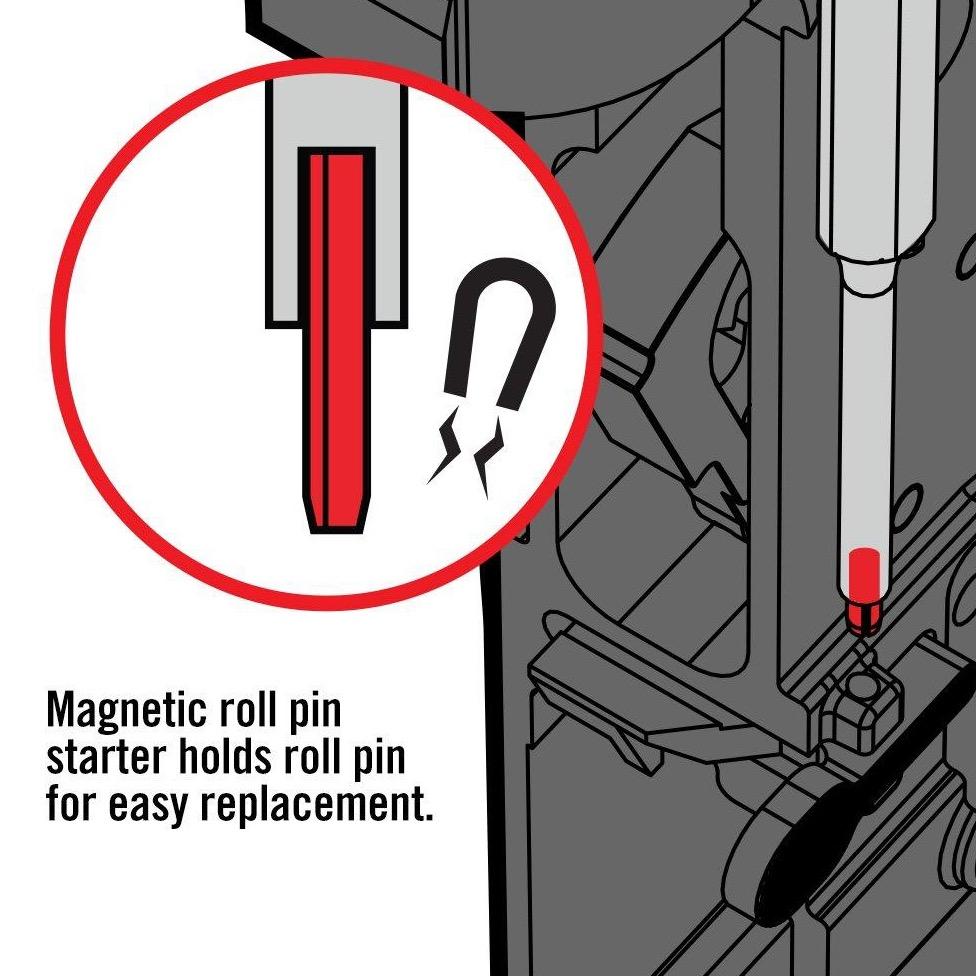 Magnetic roll pin starter holds roll pin for easy replacement.