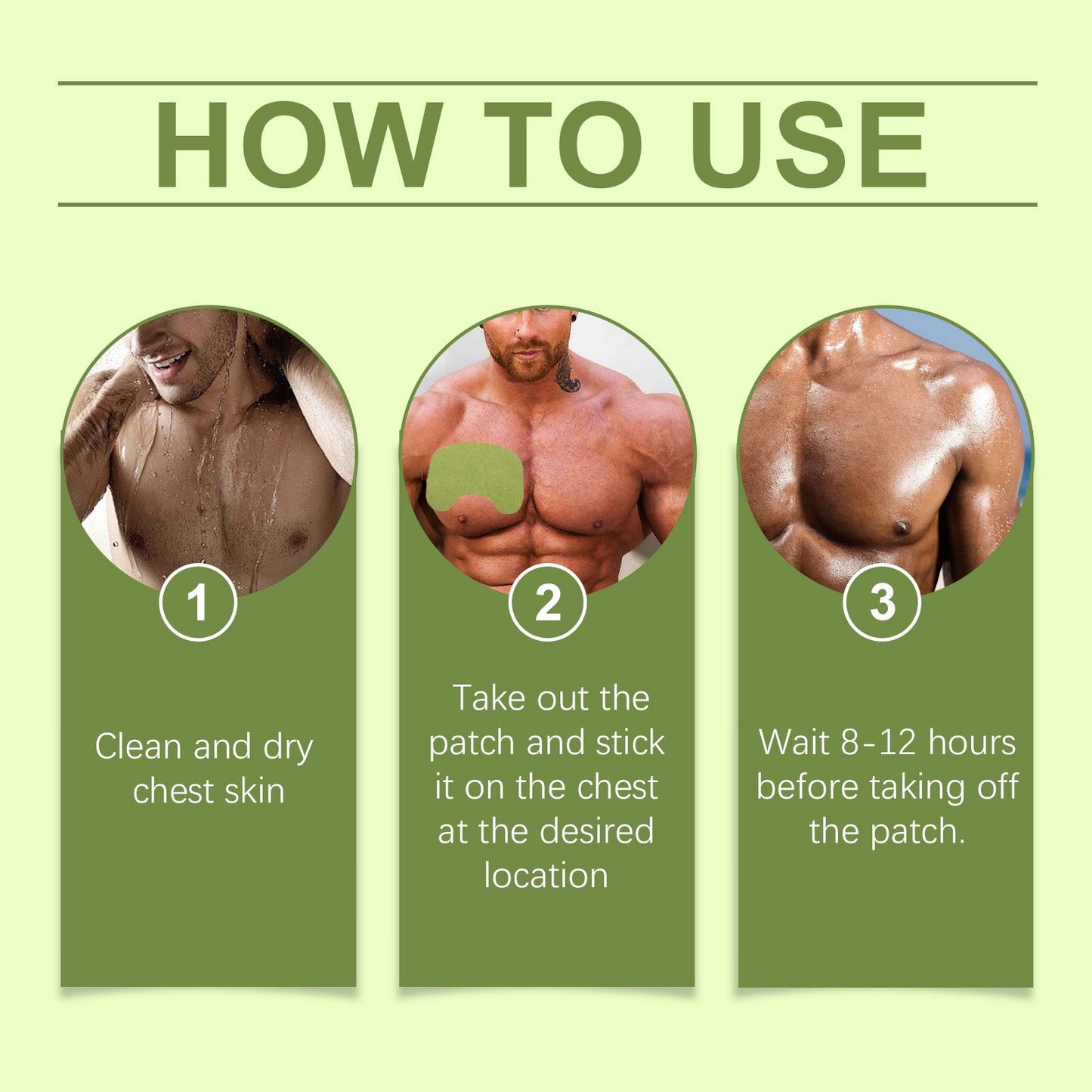 HOW TO USE

1

Clean and dry chest skin

2

Take out the patch and stick it on the chest at the desired location

3

Wait 8-12 hours before taking off the patch.