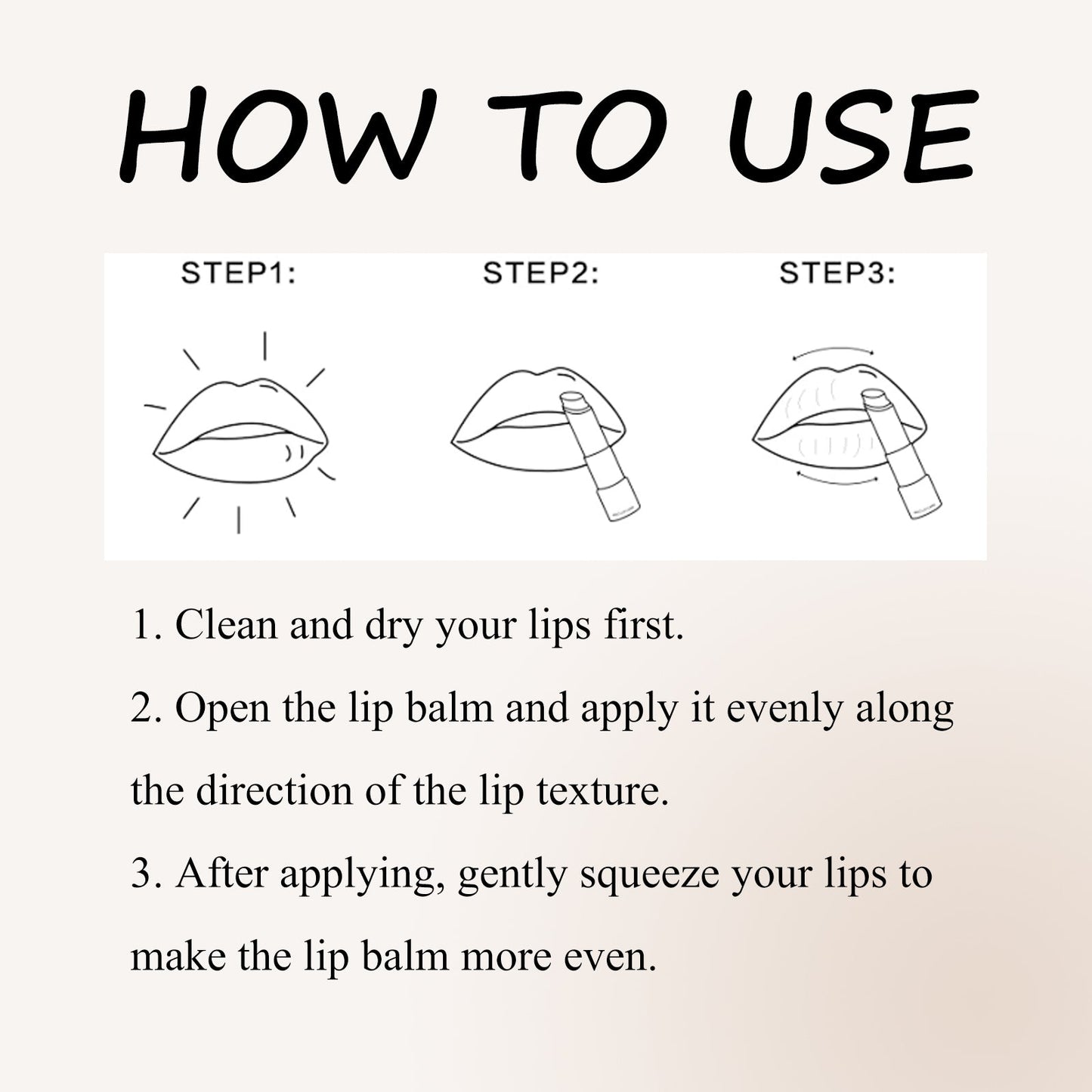 HOW TO USE

STEP1:

STEP2:

STEP3:

1. Clean and dry your lips first.

2. Open the lip balm and apply it evenly along the direction of the lip texture.

3. After applying, gently squeeze your lips to make the lip balm more even.