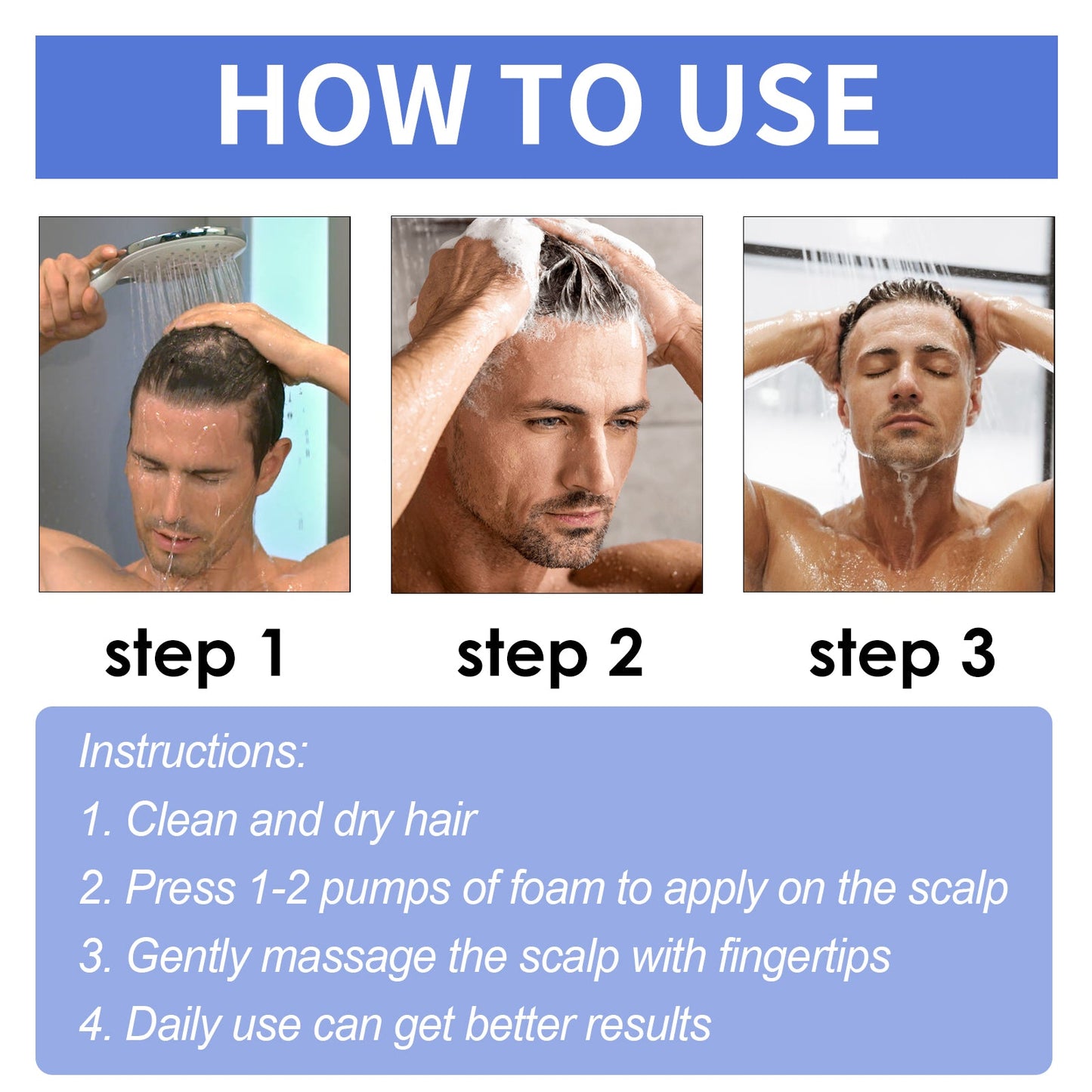 HOW TO USE

step 1

step 2

step 3

Instructions:

1. Clean and dry hair

2. Press 1-2 pumps of foam to apply on the scalp

3. Gently massage the scalp with fingertips

4. Daily use can get better results