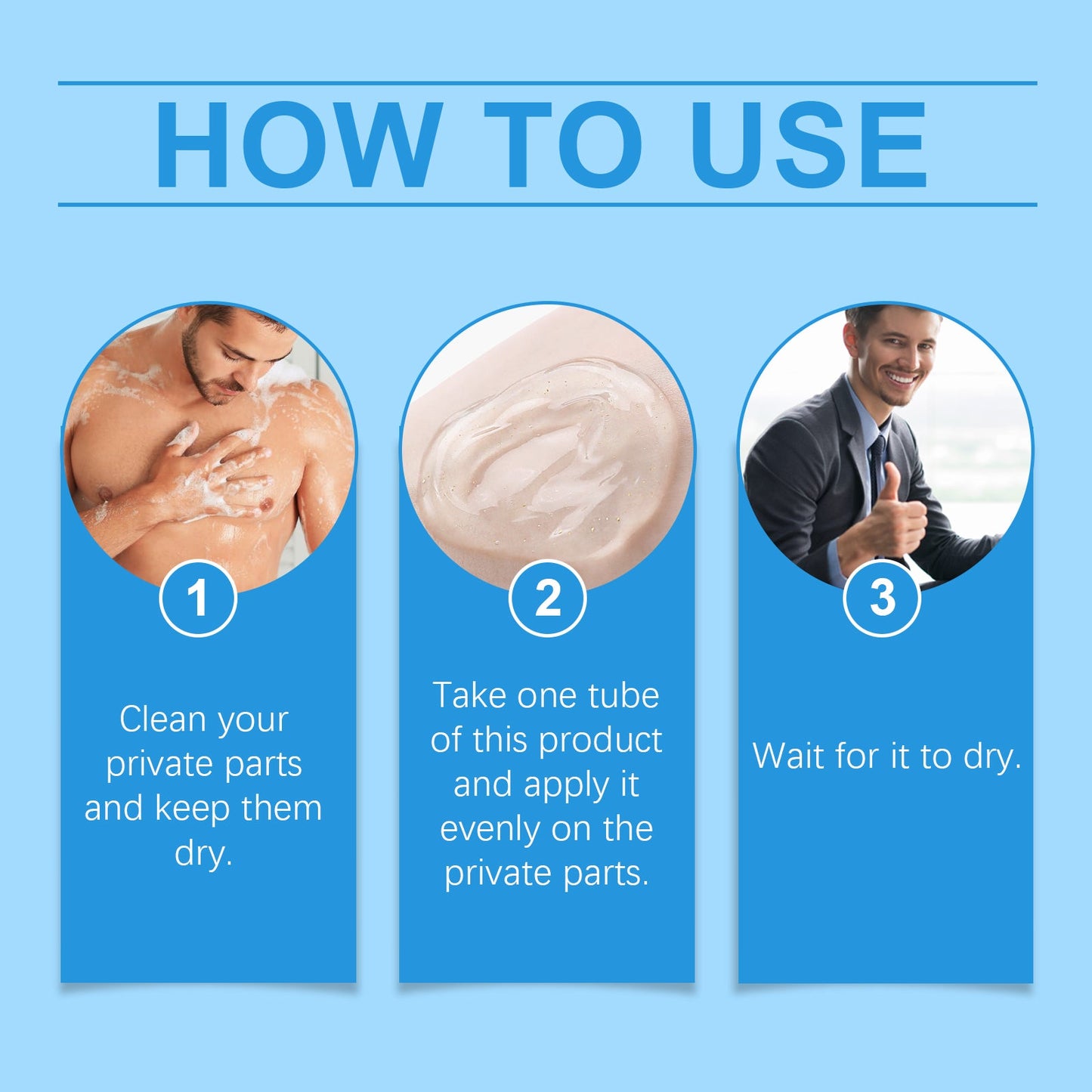 HOW TO USE

1

Clean your private parts and keep them dry.

2

Take one tube of this product and apply it evenly on the private parts.

3

Wait for it to dry.